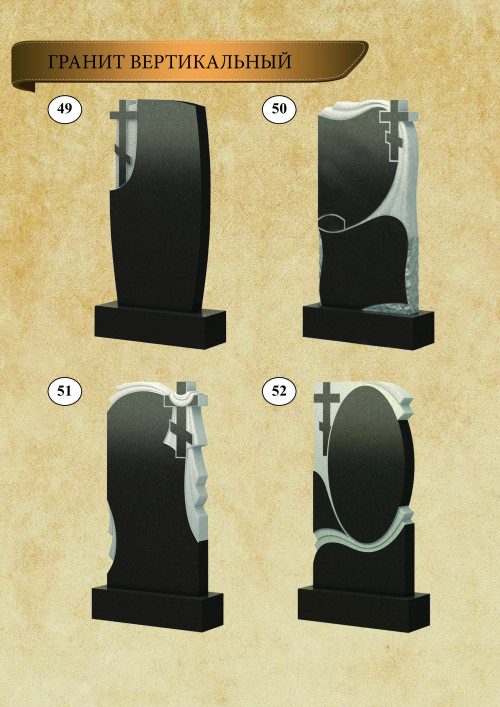 ГРАНИТ ВЕРТИКАЛЬНЫЙ

49

50

51

52